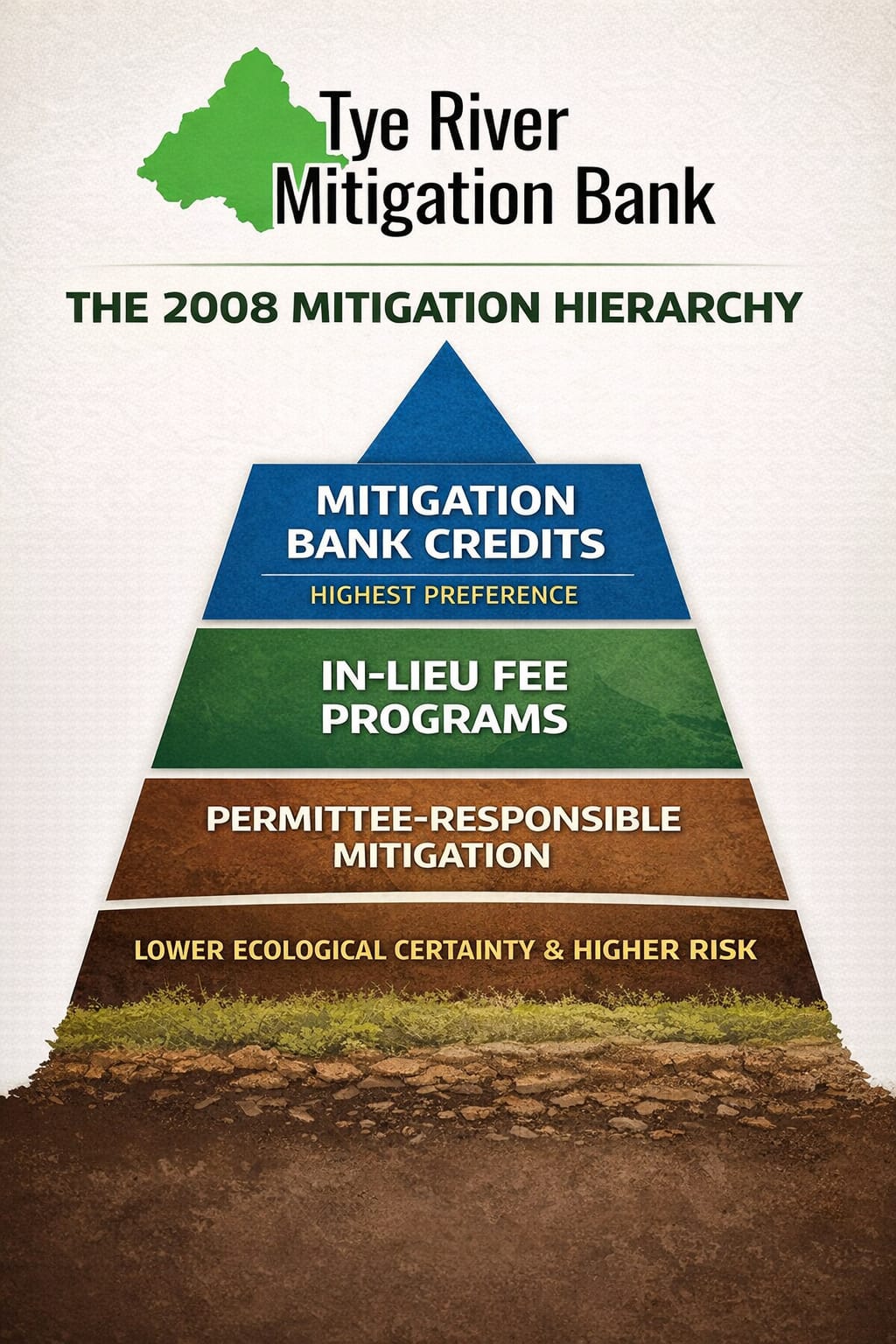 Tye River Mitigation Bank

THE 2008 MITIGATION HIERARCHY

MITIGATION BANK CREDITS

HIGHEST PREFERENCE

IN-LIEU FEE PROGRAMS

PERMITTEE-RESPONSIBLE MITIGATION

LOWER ECOLOGICAL CERTAINTY & HIGHER RISK